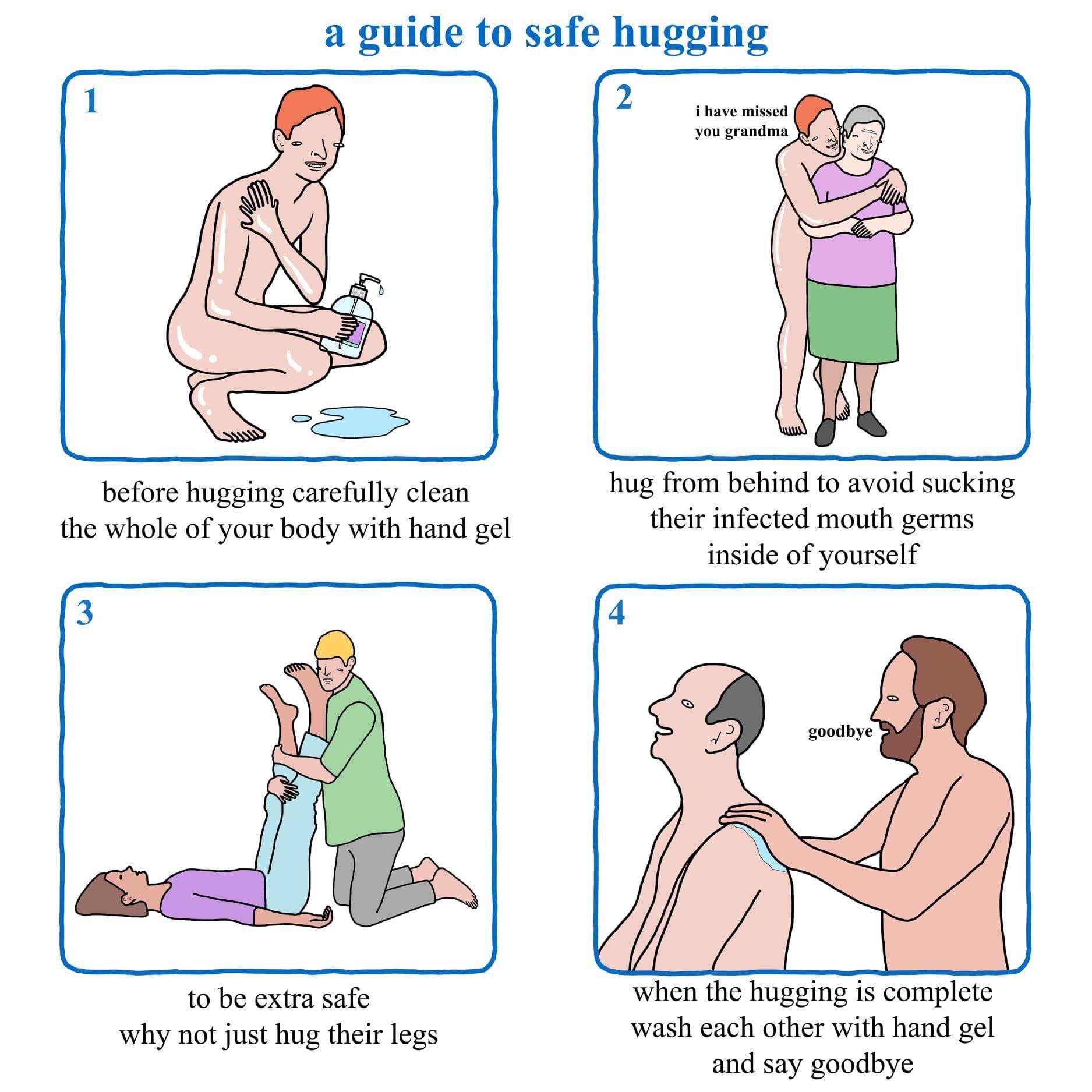 a guide to safe hugging

1

before hugging carefully clean the whole of your body with hand gel

2

i have missed you grandma

hug from behind to avoid sucking their infected mouth germs inside of yourself

3

to be extra safe why not just hug their legs

4

goodbye

when the hugging is complete wash each other with hand gel and say goodbye